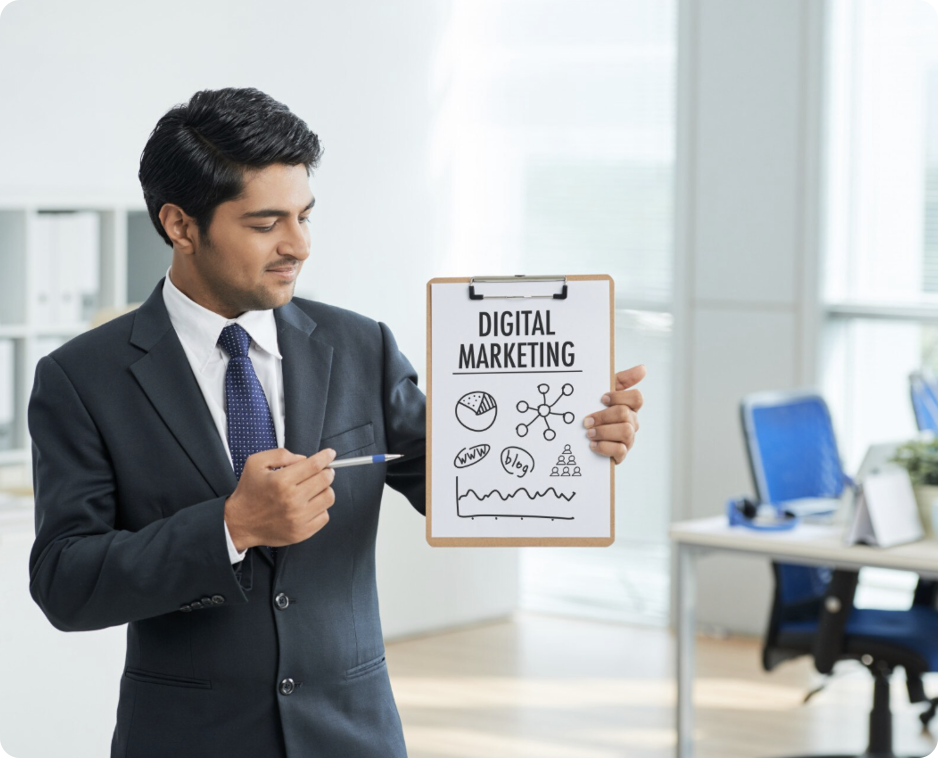 DIGITAL MARKETING

www

blog